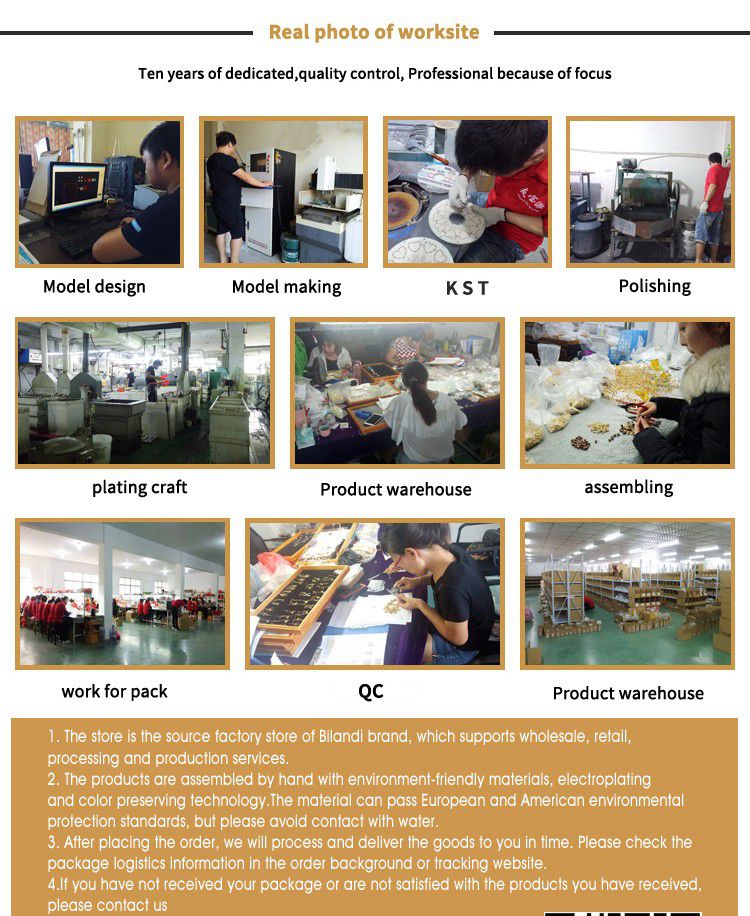 Real photo of worksite

Ten years of dedicated,quality control, Professional because of focus

Model design

Model making

K S T

Polishing

plating craft

Product warehouse

assembling

work for pack

QC

Product warehouse

1. The store is the source factory store of Bilandi brand, which supports wholesale, retail, processing and production services.
2. The products are assembled by hand with environment-friendly materials, electroplating and color preserving technology.The material can pass European and American environmental protection standards, but please avoid contact with water.
3. After placing the order, we will process and deliver the goods to you in time. Please check the package logistics information in the order background or tracking website.
4.If you have not received your package or are not satisfied with the products you have received, please contact us